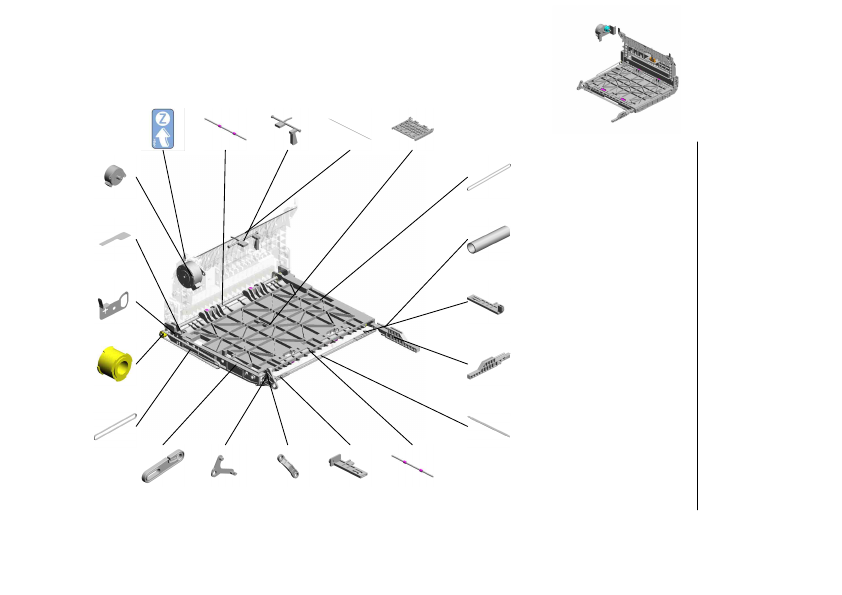 Z