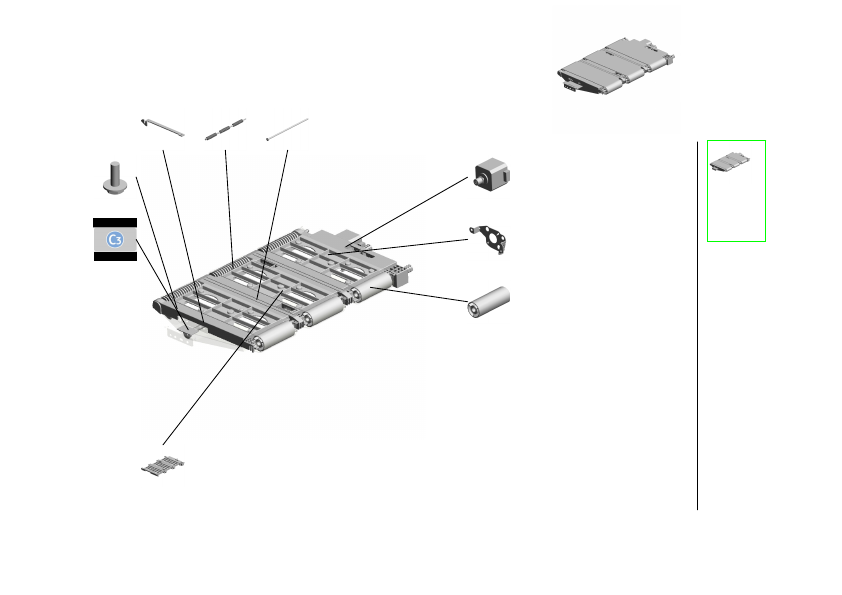 C3