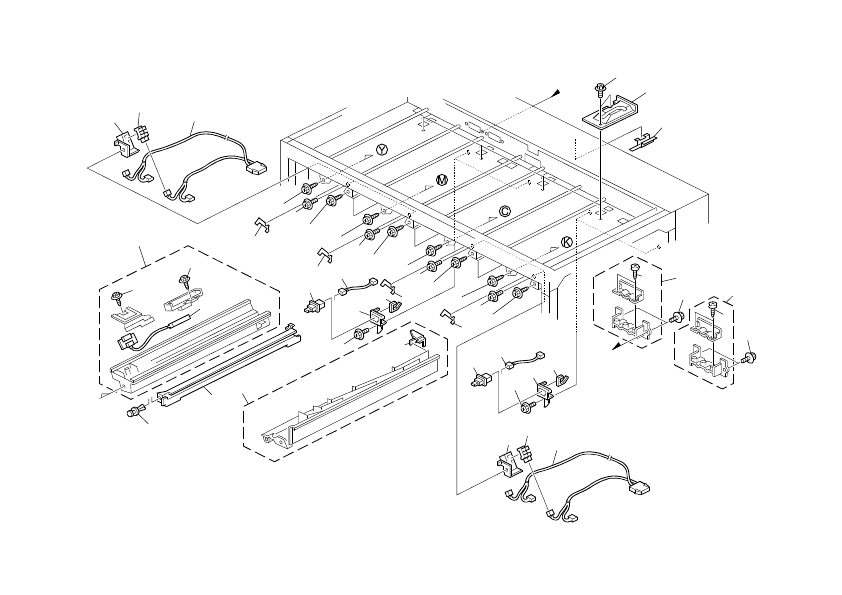 Y
M
C
K