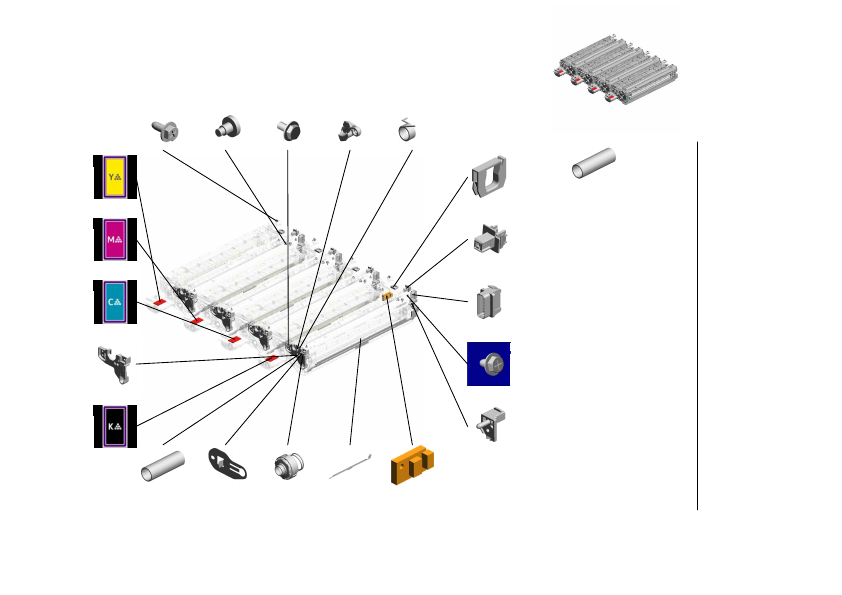 Y
M
C
K