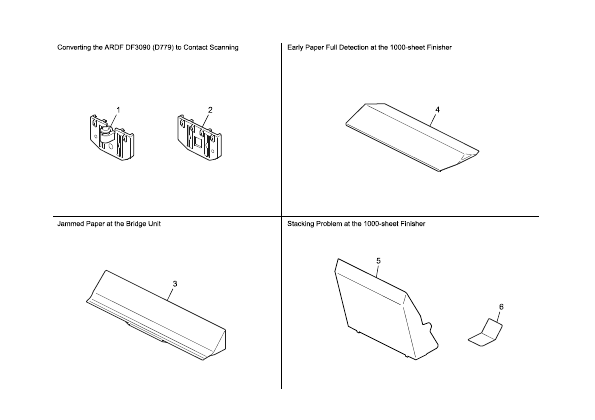 Converting the ARDF DF3090 (D779) to Contact Scanning

1

2

Early Paper Full Detection at the 1000-sheet Finisher

4

Jammed Paper at the Bridge Unit

3

Stacking Problem at the 1000-sheet Finisher

5

6