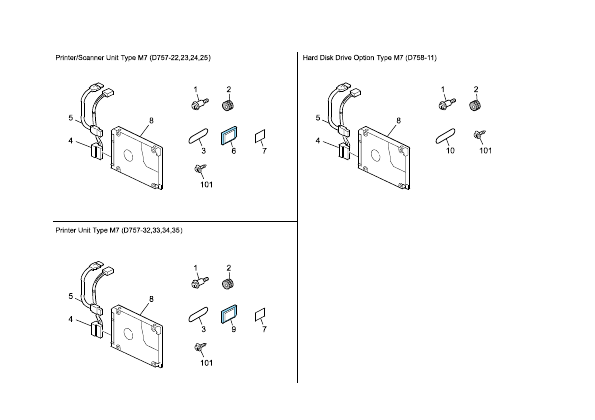 Printer/Scanner Unit Type M7 (D757-22,23,24,25)

1
2
5
8
4
3
6
7
101

Printer Unit Type M7 (D757-32,33,34,35)

1
2
5
8
4
3
9
7
101

Hard Disk Drive Option Type M7 (D758-11)

1
2
5
8
4
10
101