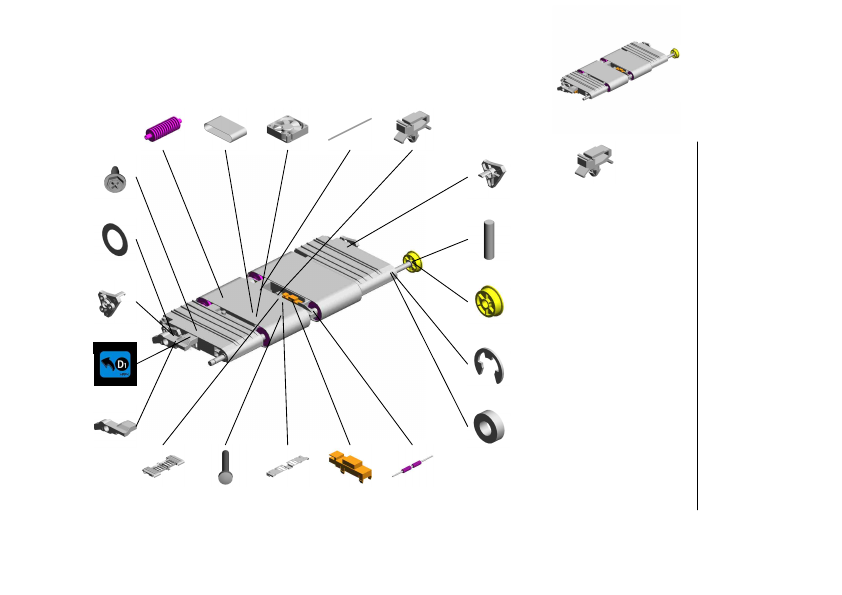 D1