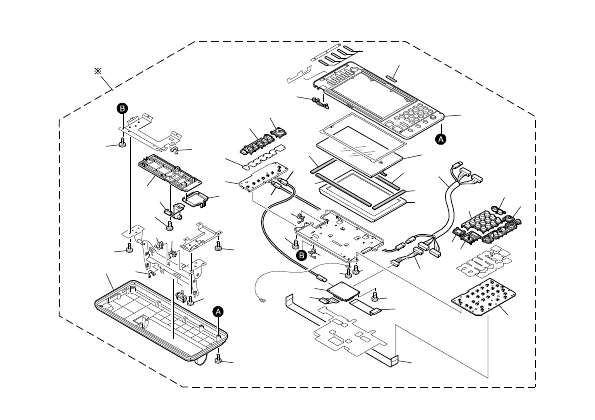 ※
B
A
B
A