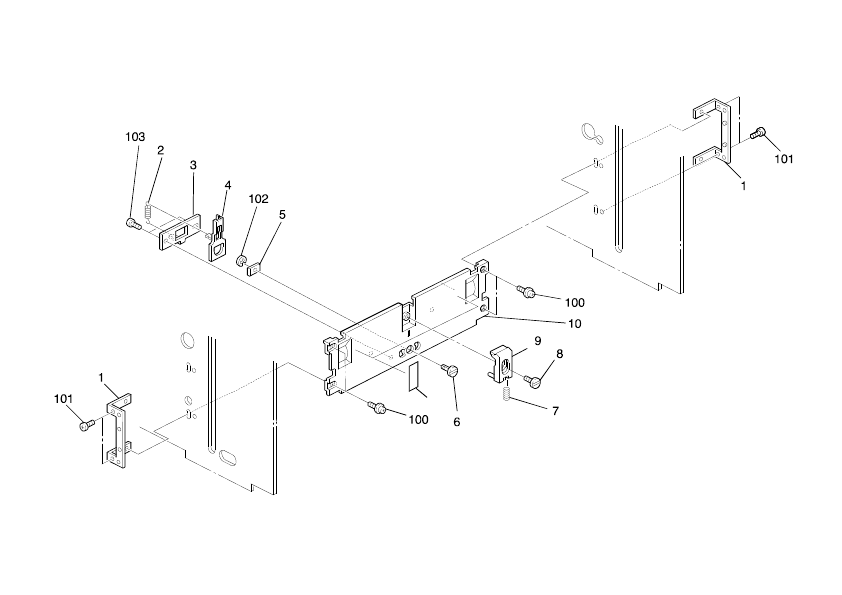 103
2
3
4
102
5
101
1
100
10
9
8
7
6
100
1
101