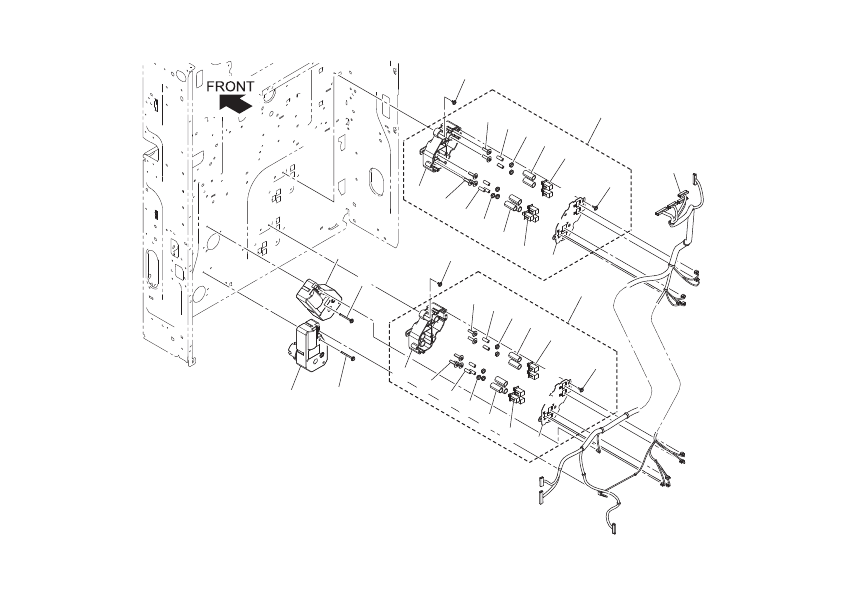 FRONT