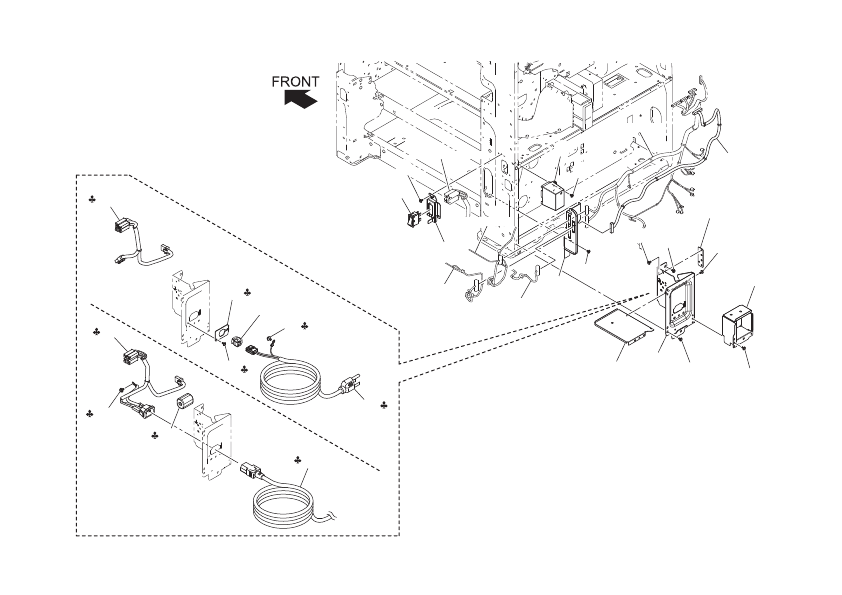 FRONT