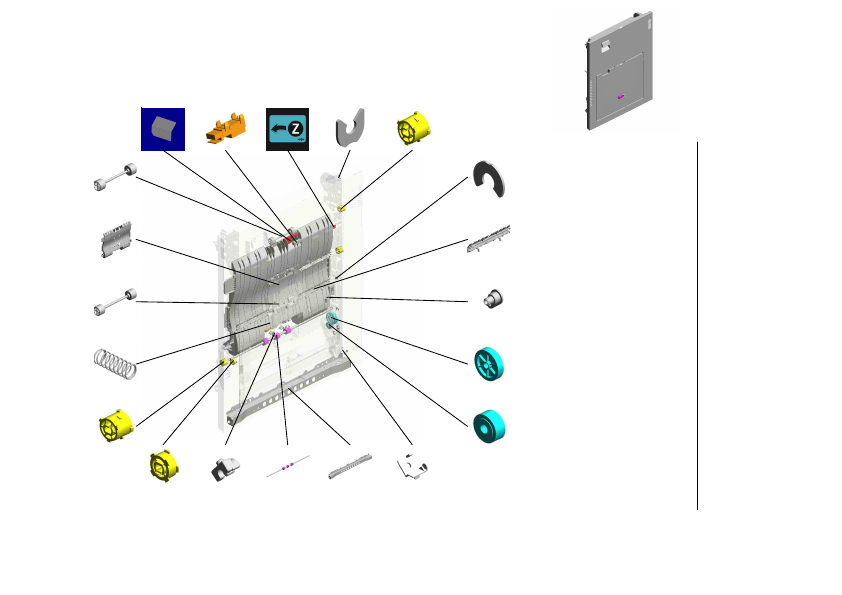 Z