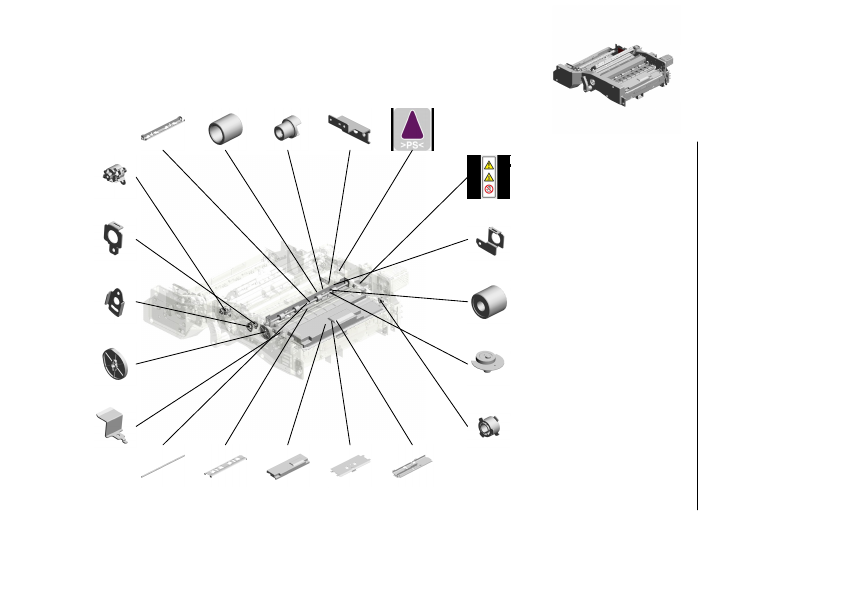 >PS<