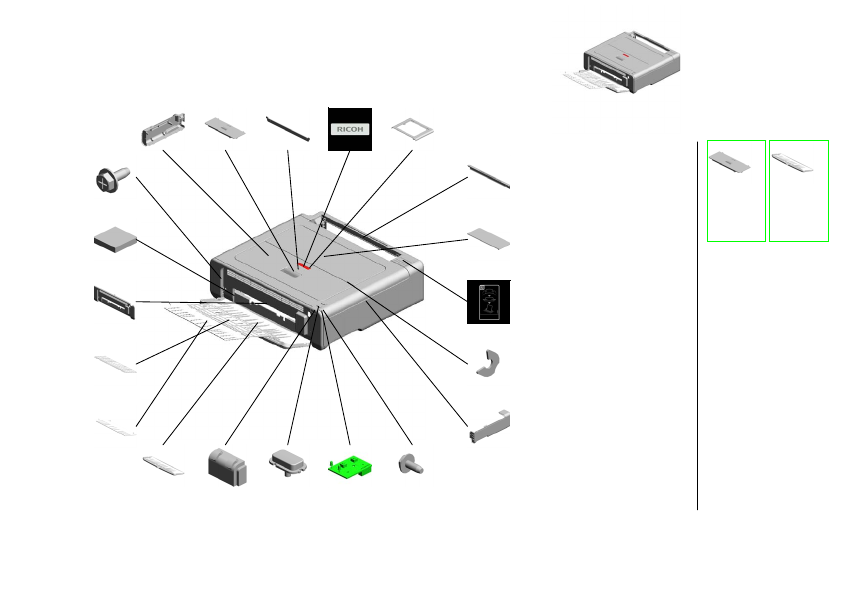 RICOH