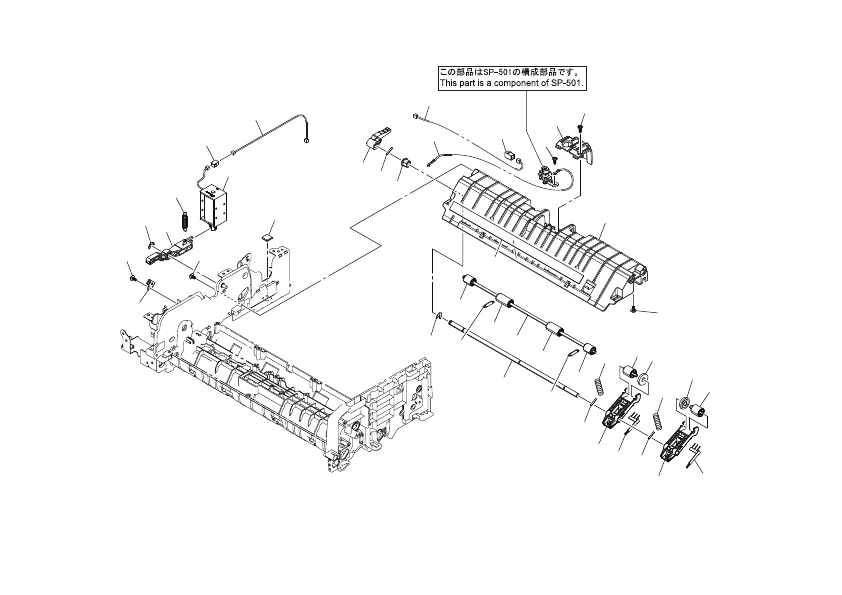 この部品はSP-501の構成部品です。
This part is a component of SP-501.