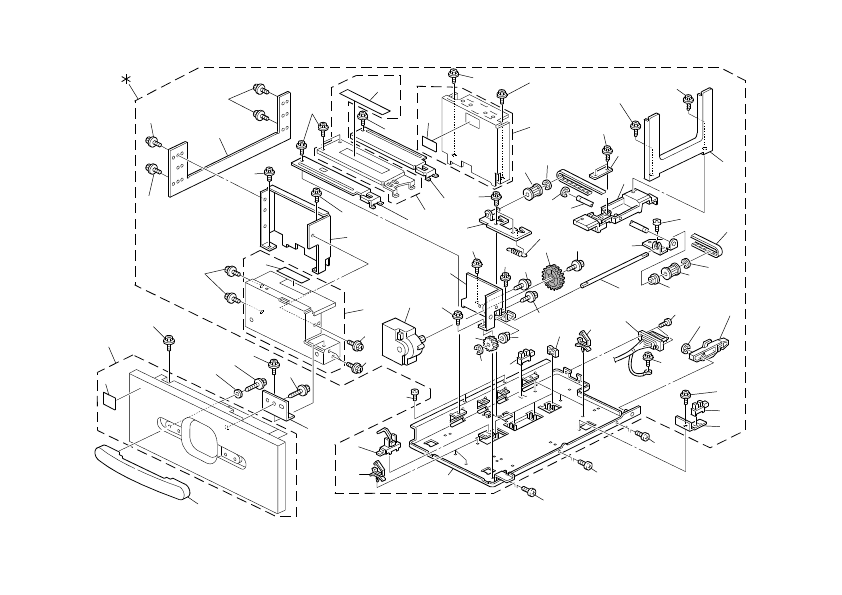 *