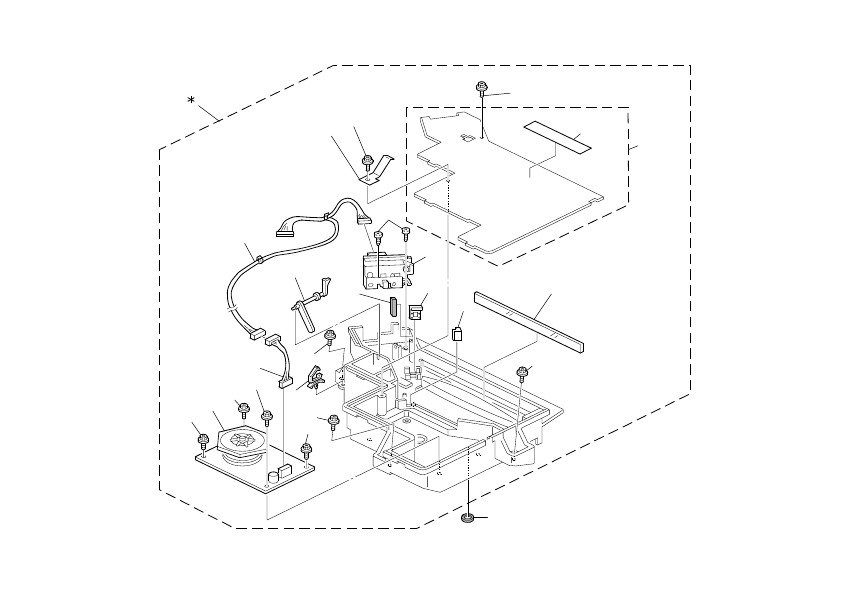 *