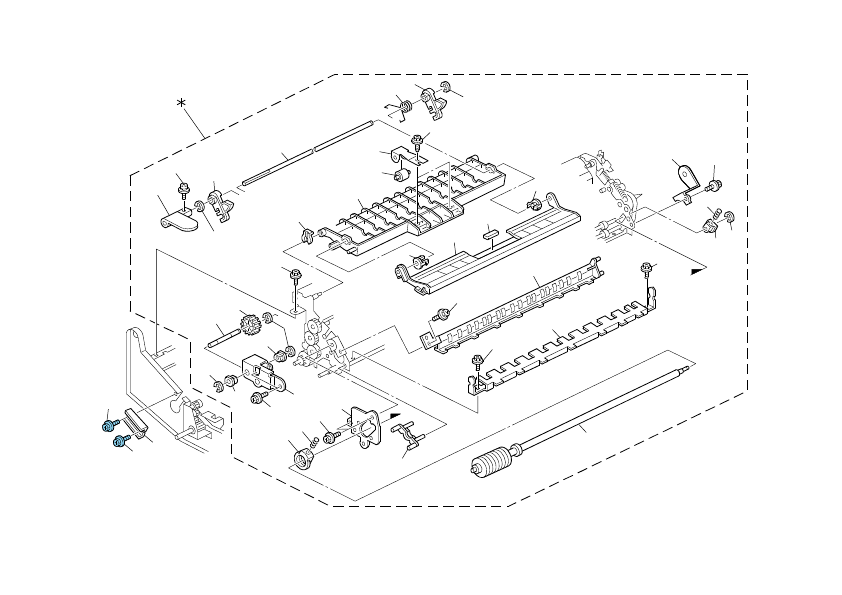 *