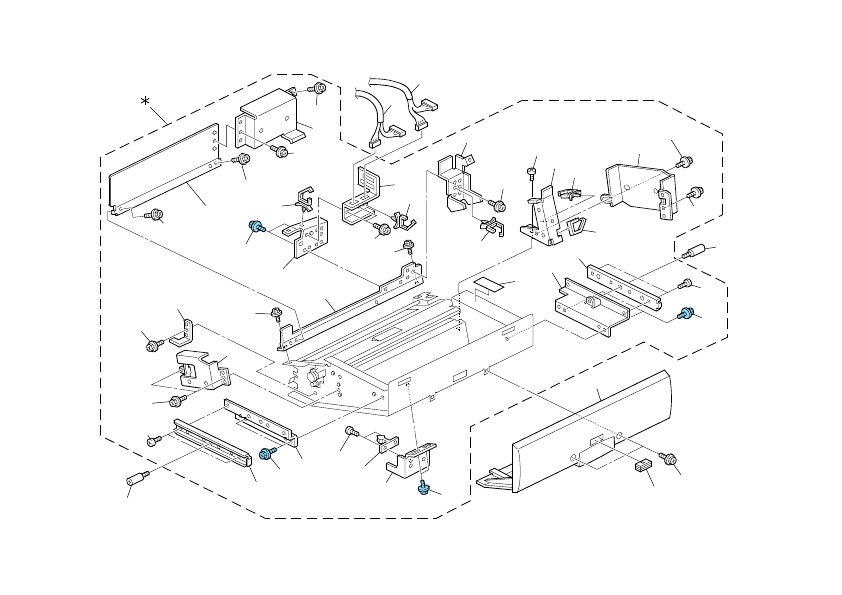 *