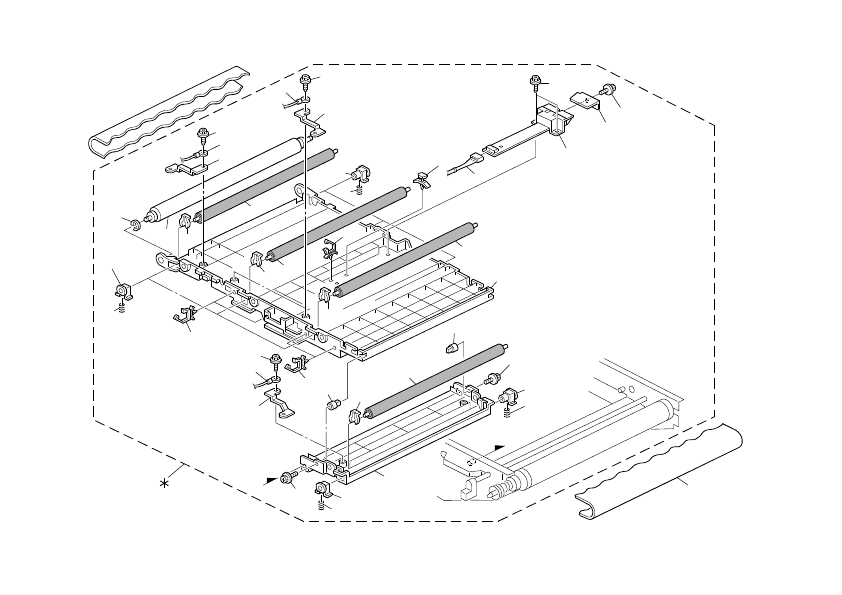 *